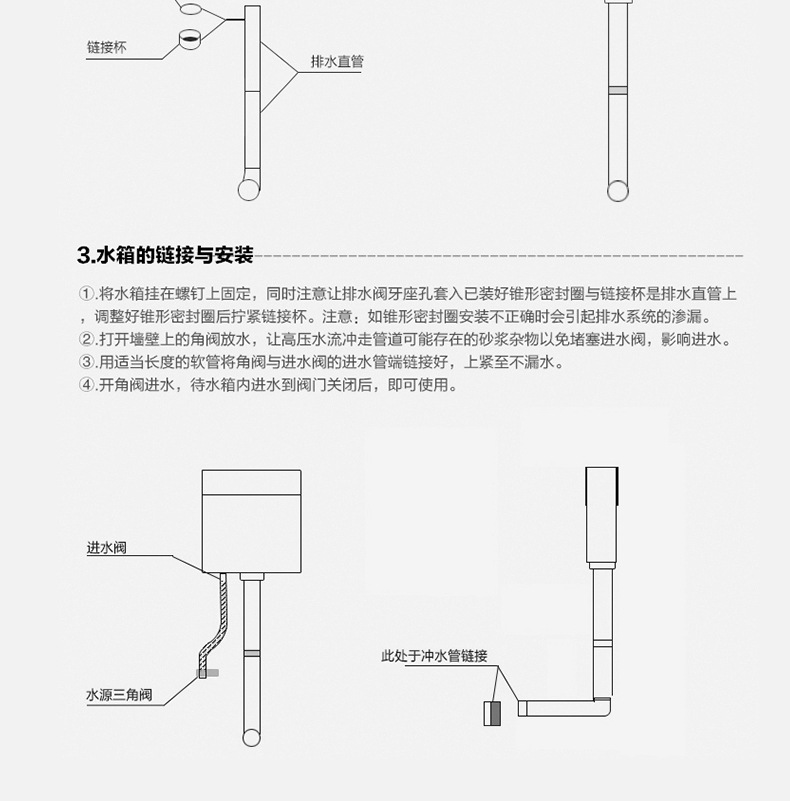 链接杯

排水直管

3.水箱的链接与安装

①.将水箱挂在螺钉上固定，同时注意让排水阀牙座孔套入已装好锥形密封圈与链接杯是排水直管上，调整好锥形密封圈后拧紧链接杯。注意：如锥形密封圈安装不正确时会引起排水系统的渗漏。
②.打开墙壁上的角阀放水，让高压水流冲走管道可能存在的砂浆杂物以免堵塞进水阀，影响进水。
③.用适当长度的软管将角阀与进水阀的进水管端链接好，上紧至不漏水。
④.开角阀进水，待水箱内进水到阀门关闭后，即可使用。

进水阀

水源三角阀

此处于冲水管链接