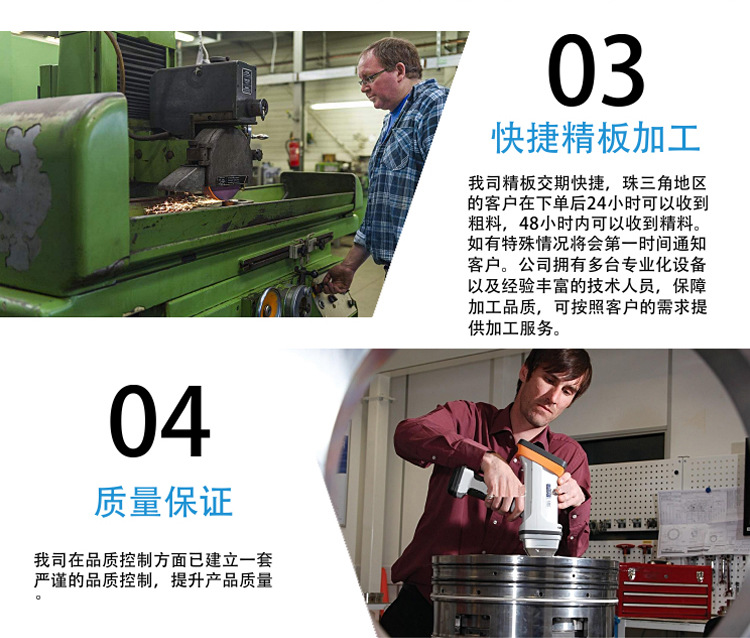 03

快捷精板加工

我司精板交期快捷，珠三角地区的客户在下单后24小时可以收到粗料，48小时内可以收到精料。如有特殊情况将会第一时间通知客户。公司拥有多台专业化设备以及经验丰富的技术人员，保障加工品质，可按照客户的需求提供加工服务。

04

质量保证

我司在品质控制方面已建立一套严谨的品质控制，提升产品质量。