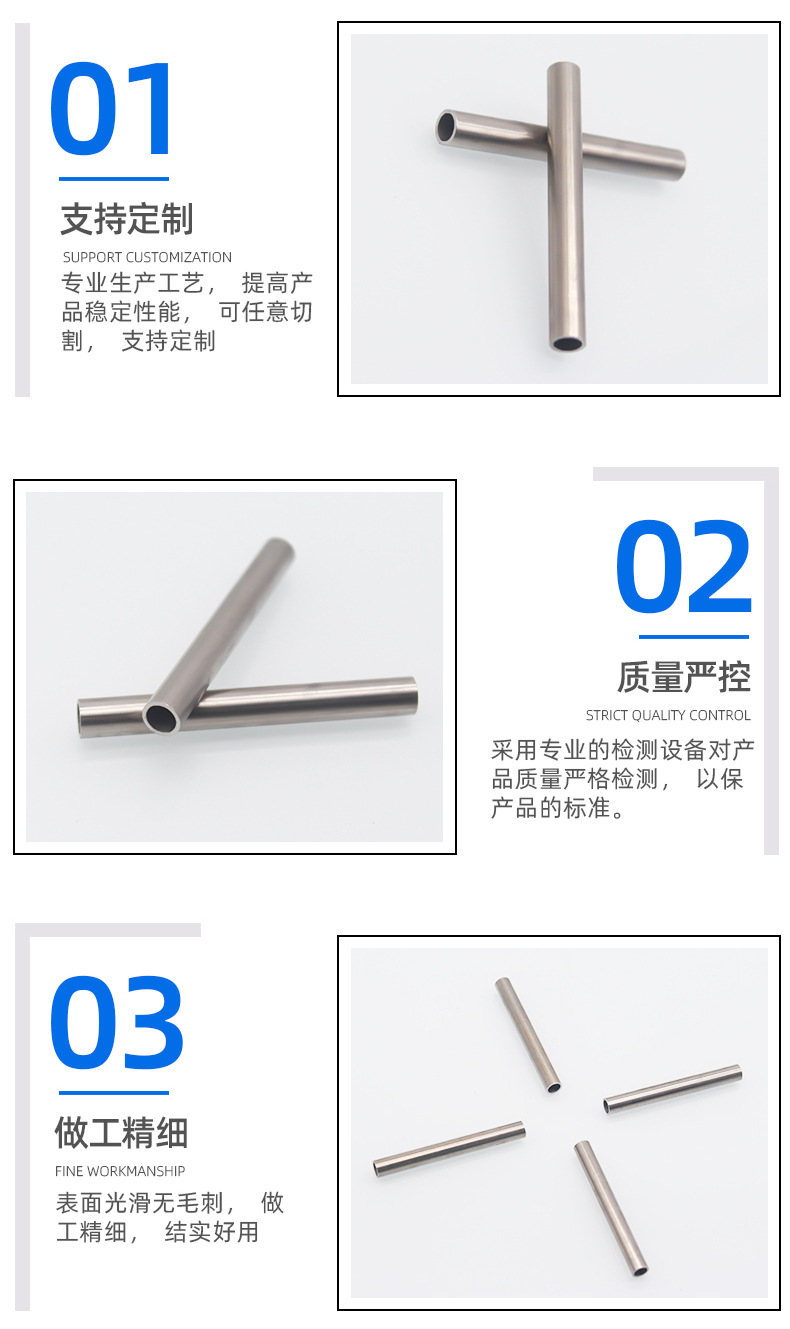 01

支持定制

SUPPORT CUSTOMIZATION

专业生产工艺， 提高产品稳定性能， 可任意切割， 支持定制

02

质量严控

STRICT QUALITY CONTROL

采用专业的检测设备对产品质量严格检测， 以保产品的标准。

03

做工精细

FINE WORKMANSHIP

表面光滑无毛刺， 做工精细， 结实好用