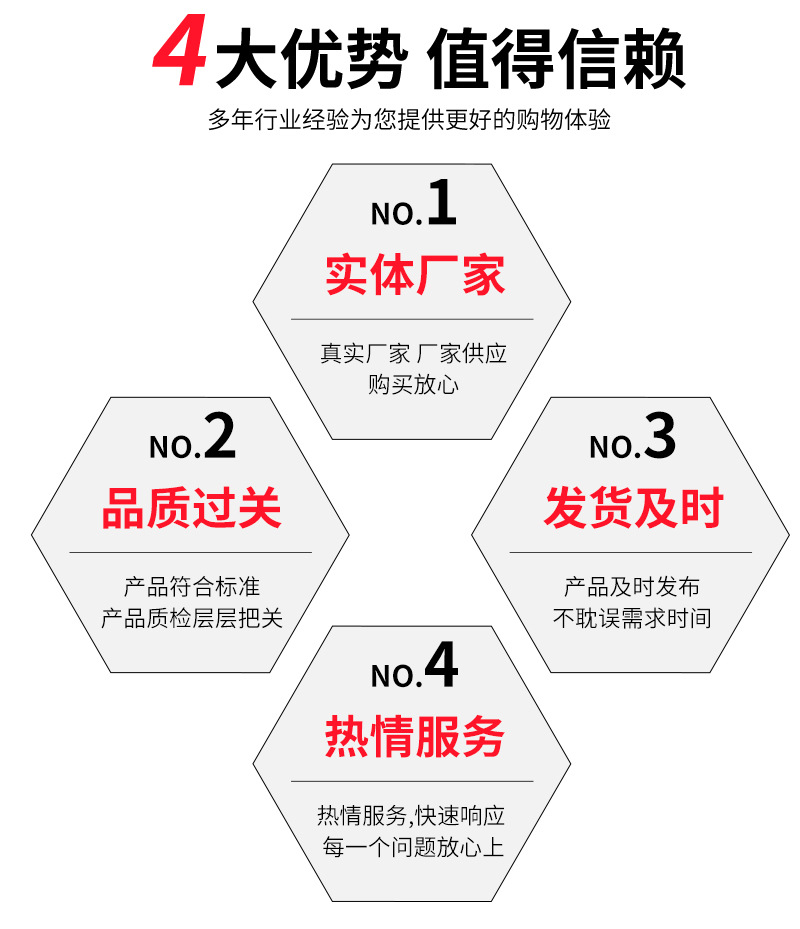 4大优势 值得信赖

多年行业经验为您提供更好的购物体验

NO.1

实体厂家

真实厂家 厂家供应
购买放心

NO.2

品质过关

产品符合标准
产品质检层层把关

NO.3

发货及时

产品及时发布
不耽误需求时间

NO.4

热情服务

热情服务,快速响应
每一个问题放心上