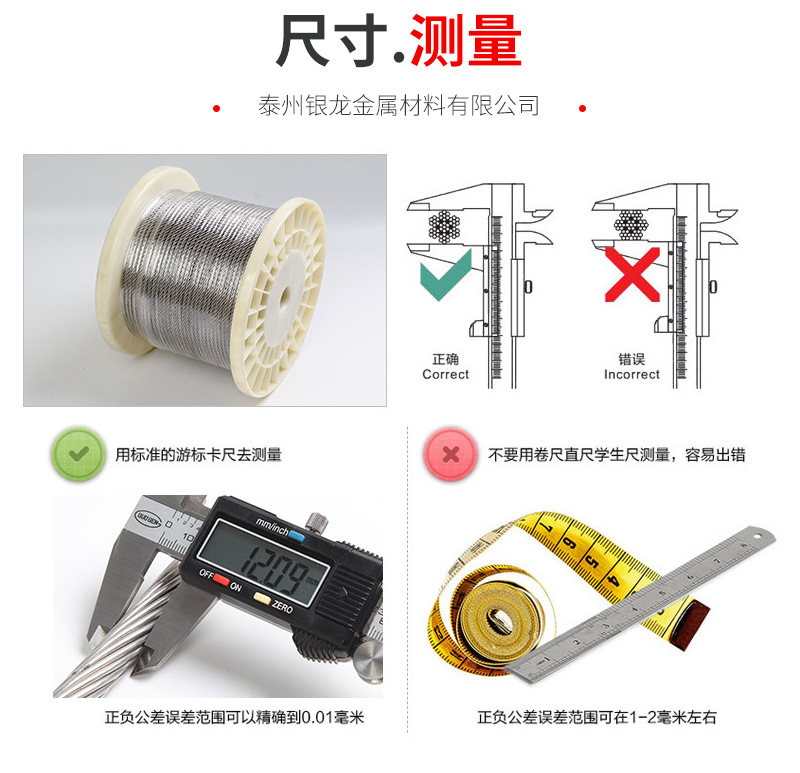 尺寸.测量

泰州银龙金属材料有限公司

正确
Correct

错误
Incorrect

用标准的游标卡尺去测量

不要用卷尺直尺学生尺测量，容易出错

mm/inch

12.09 mm

OFF ON

ZERO

正负公差误差范围可以精确到0.01毫米

正负公差误差范围可在1-2毫米左右