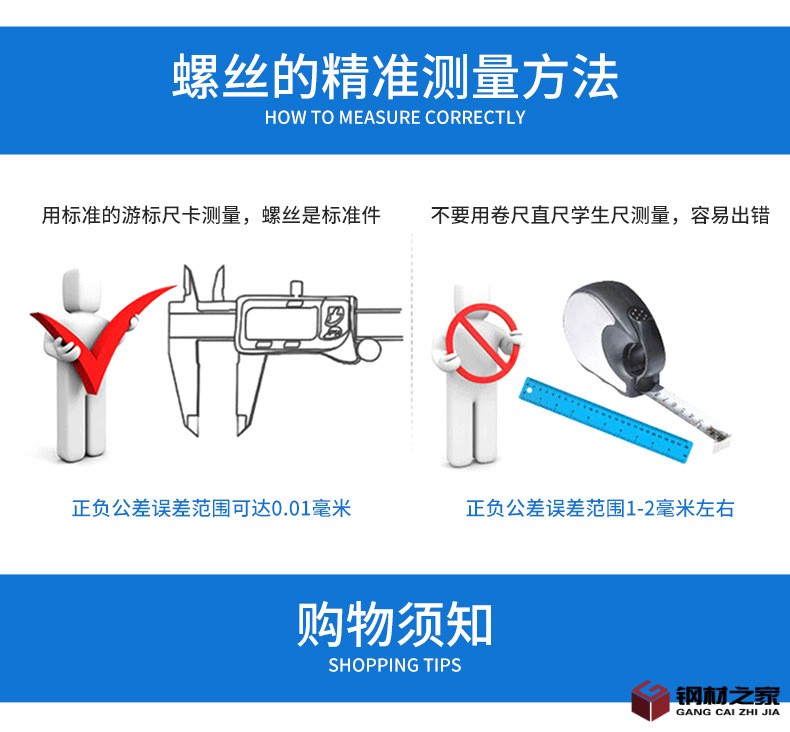 螺丝的精准测量方法
HOW TO MEASURE CORRECTLY

用标准的游标尺卡测量，螺丝是标准件

正负公差误差范围可达0.01毫米

不要用卷尺直尺学生尺测量，容易出错

正负公差误差范围1-2毫米左右

购物须知
SHOPPING TIPS

钢材之家
GANG CAI ZHI JIA