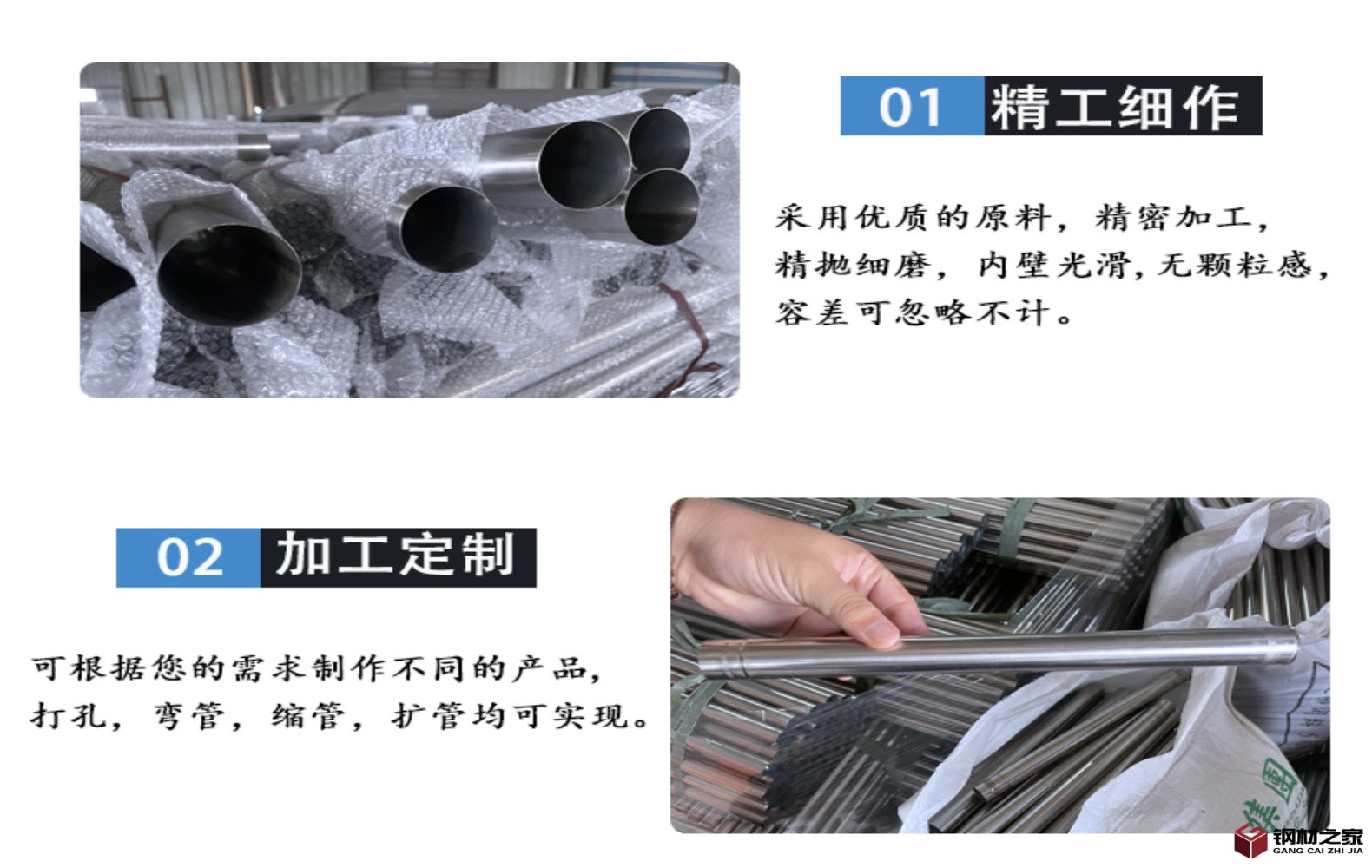 01 精工细作

采用优质的原料，精密加工，精抛细磨，内壁光滑，无颗粒感，容差可忽略不计。

02 加工定制

可根据您的需求制作不同的产品，打孔，弯管，缩管，扩管均可实现。

钢材之家
GANG CAI ZHI JIA