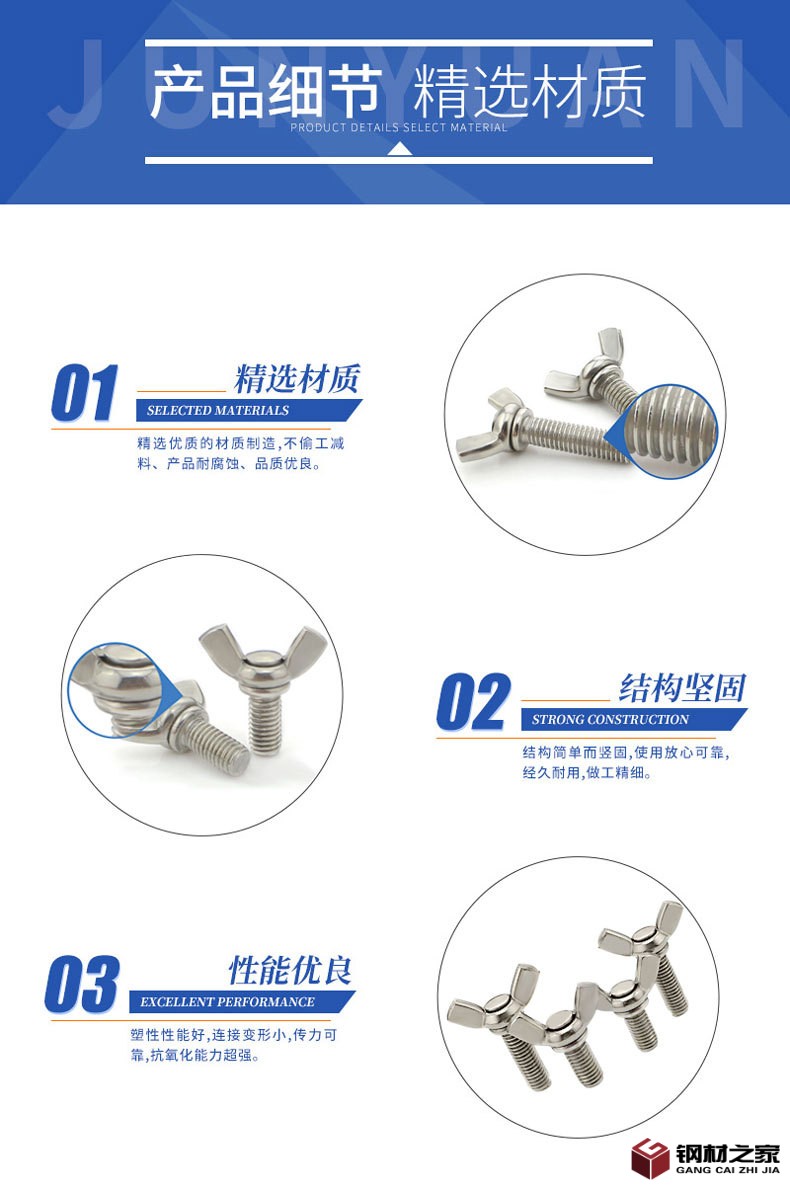 JUNYUAN

产品细节 精选材质
PRODUCT DETAILS SELECT MATERIAL

01 精选材质
SELECTED MATERIALS
精选优质的材质制造,不偷工减料、产品耐腐蚀、品质优良。

02 结构坚固
STRONG CONSTRUCTION
结构简单而坚固,使用放心可靠,经久耐用,做工精细。

03 性能优良
EXCELLENT PERFORMANCE
塑性性能好,连接变形小,传力可靠,抗氧化能力超强。

钢材之家
GANG CAI ZHI JIA